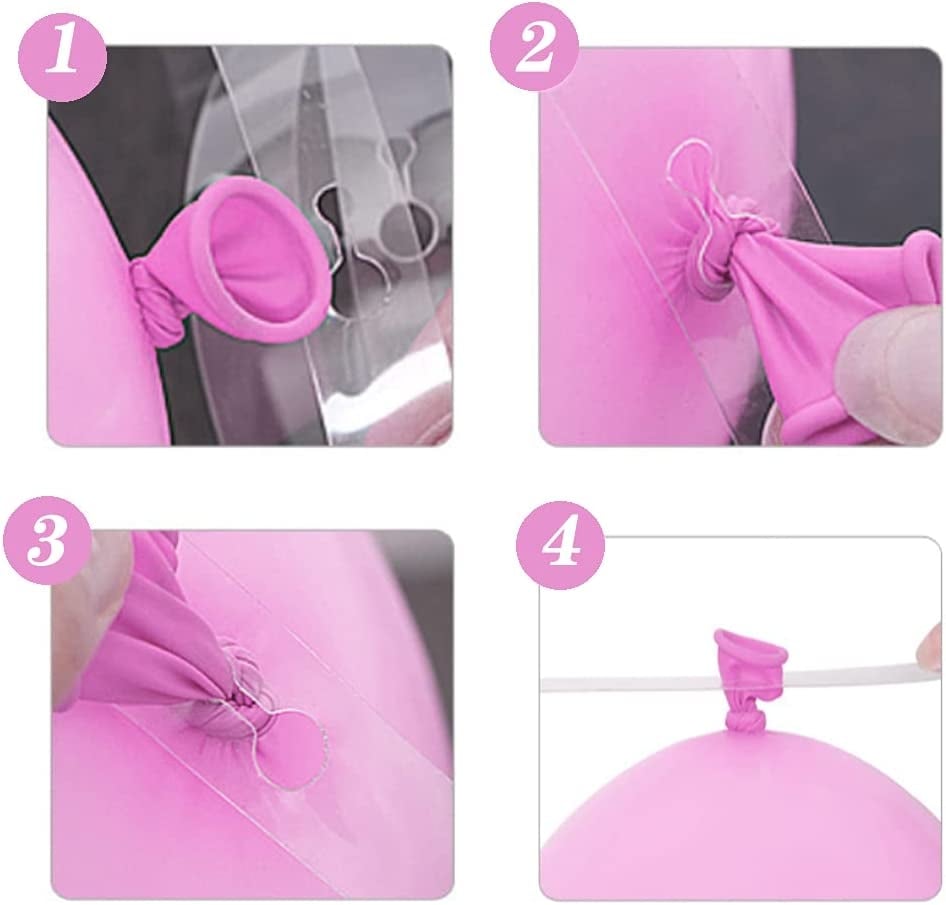 1

2

3

4