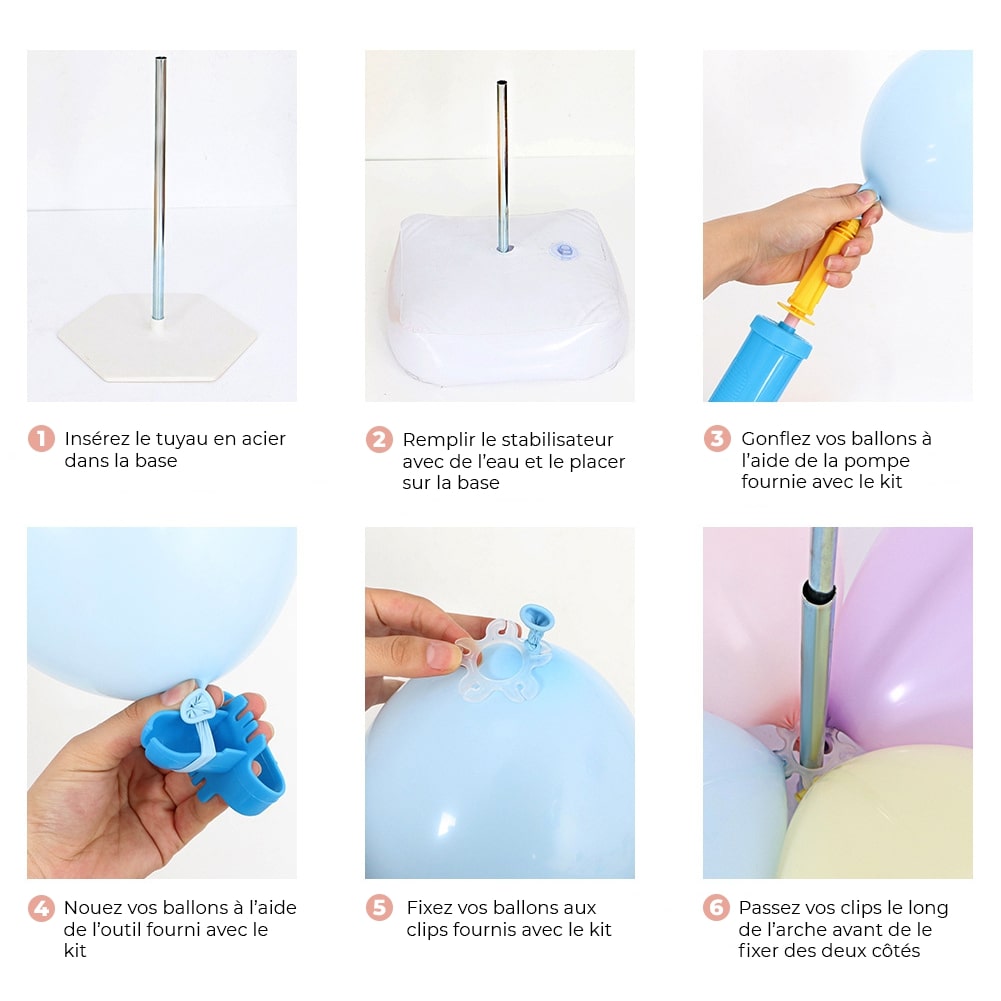 1 Insérez le tuyau en acier dans la base

2 Remplir le stabilisateur avec de l'eau et le placer sur la base

3 Gonflez vos ballons à l'aide de la pompe fournie avec le kit

4 Nouez vos ballons à l'aide de l'outil fourni avec le kit

5 Fixez vos ballons aux clips fournis avec le kit

6 Passez vos clips le long de l'arche avant de le fixer des deux côtés